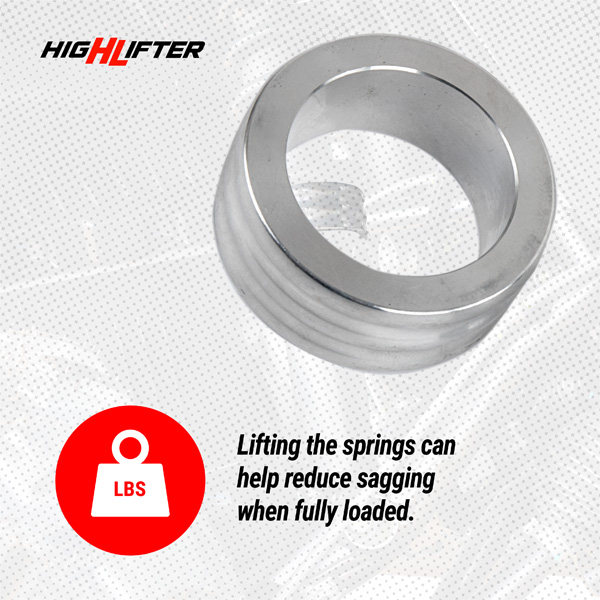 HIGHLIFTER

LBS

Lifting the springs can help reduce sagging when fully loaded.