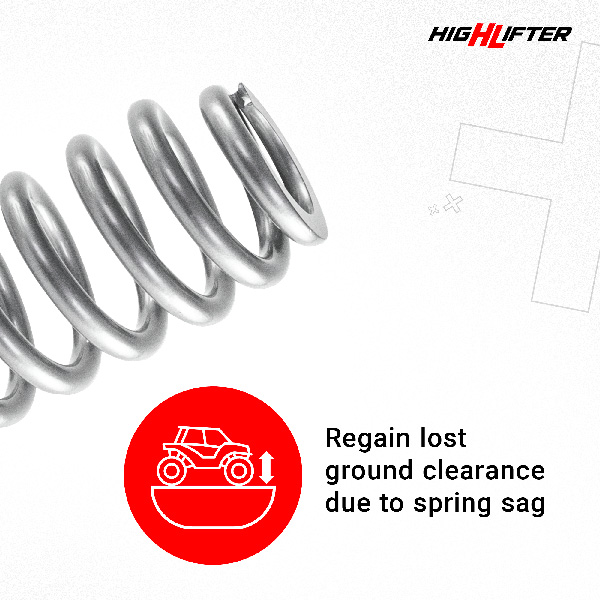 HIGHLIFTER

Regain lost ground clearance due to spring sag