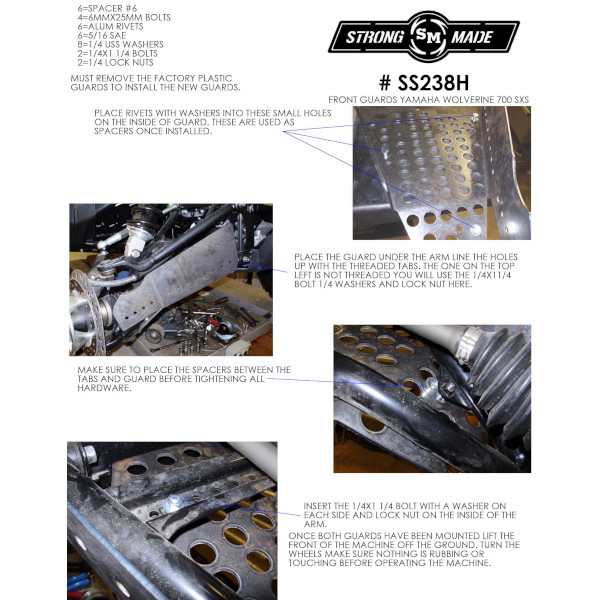 6=SPACER #6
4=6MMX25MM BOLTS
6=ALUM RIVETS
6=5/16 SAE
8=1/4 USS WASHERS
2=1/4X1 1/4 BOLTS
2=1/4 LOCK NUTS

MUST REMOVE THE FACTORY PLASTIC GUARDS TO INSTALL THE NEW GUARDS.

STRONG SM MADE

# SS238H

FRONT GUARDS YAMAHA WOLVERINE 700 SXS

PLACE RIVETS WITH WASHERS INTO THESE SMALL HOLES ON THE INSIDE OF GUARD. THESE ARE USED AS SPACERS ONCE INSTALLED.

PLACE THE GUARD UNDER THE ARM LINE THE HOLES UP WITH THE THREADED TABS. THE ONE ON THE TOP LEFT IS NOT THREADED YOU WILL USE THE 1/4X11/4 BOLT 1/4 WASHERS AND LOCK NUT HERE.

MAKE SURE TO PLACE THE SPACERS BETWEEN THE TABS AND GUARD BEFORE TIGHTENING ALL HARDWARE.

INSERT THE 1/4X1 1/4 BOLT WITH A WASHER ON EACH SIDE AND LOCK NUT ON THE INSIDE OF THE ARM.

ONCE BOTH GUARDS HAVE BEEN MOUNTED LIFT THE FRONT OF THE MACHINE OFF THE GROUND. TURN THE WHEELS MAKE SURE NOTHING IS RUBBING OR TOUCHING BEFORE OPERATING THE MACHINE.