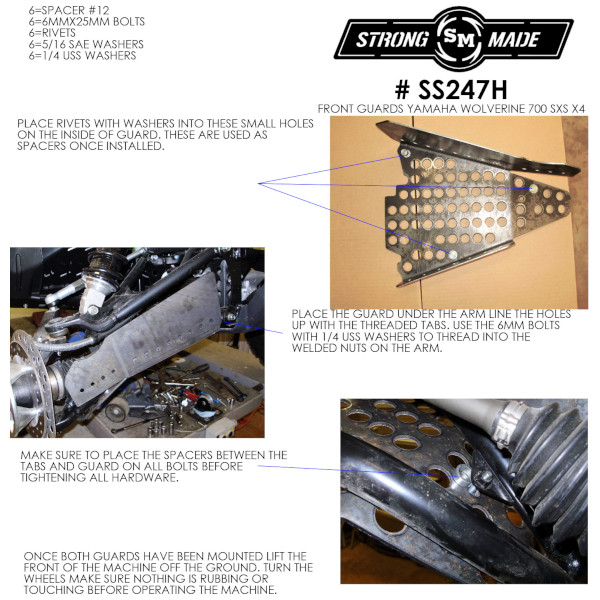 6=SPACER #12
6=6MMX25MM BOLTS
6=RIVETS
6=5/16 SAE WASHERS
6=1/4 USS WASHERS

STRONG SM MADE

# SS247H

FRONT GUARDS YAMAHA WOLVERINE 700 SXS X4

PLACE RIVETS WITH WASHERS INTO THESE SMALL HOLES ON THE INSIDE OF GUARD. THESE ARE USED AS SPACERS ONCE INSTALLED.

PLACE THE GUARD UNDER THE ARM LINE THE HOLES UP WITH THE THREADED TABS. USE THE 6MM BOLTS WITH 1/4 USS WASHERS TO THREAD INTO THE WELDED NUTS ON THE ARM.

MAKE SURE TO PLACE THE SPACERS BETWEEN THE TABS AND GUARD ON ALL BOLTS BEFORE TIGHTENING ALL HARDWARE.

ONCE BOTH GUARDS HAVE BEEN MOUNTED LIFT THE FRONT OF THE MACHINE OFF THE GROUND. TURN THE WHEELS MAKE SURE NOTHING IS RUBBING OR TOUCHING BEFORE OPERATING THE MACHINE.