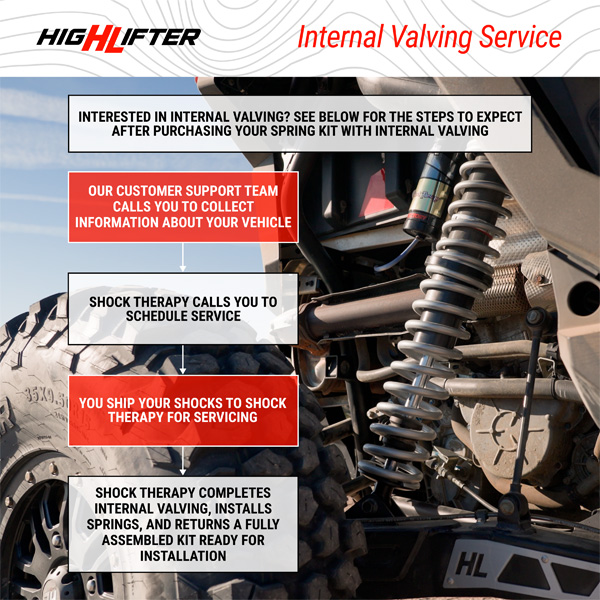 HIGHLIFTER

Internal Valving Service

INTERESTED IN INTERNAL VALVING? SEE BELOW FOR THE STEPS TO EXPECT AFTER PURCHASING YOUR SPRING KIT WITH INTERNAL VALVING

OUR CUSTOMER SUPPORT TEAM CALLS YOU TO COLLECT INFORMATION ABOUT YOUR VEHICLE

SHOCK THERAPY CALLS YOU TO SCHEDULE SERVICE

YOU SHIP YOUR SHOCKS TO SHOCK THERAPY FOR SERVICING

SHOCK THERAPY COMPLETES INTERNAL VALVING, INSTALLS SPRINGS, AND RETURNS A FULLY ASSEMBLED KIT READY FOR INSTALLATION

35X9.50

HL